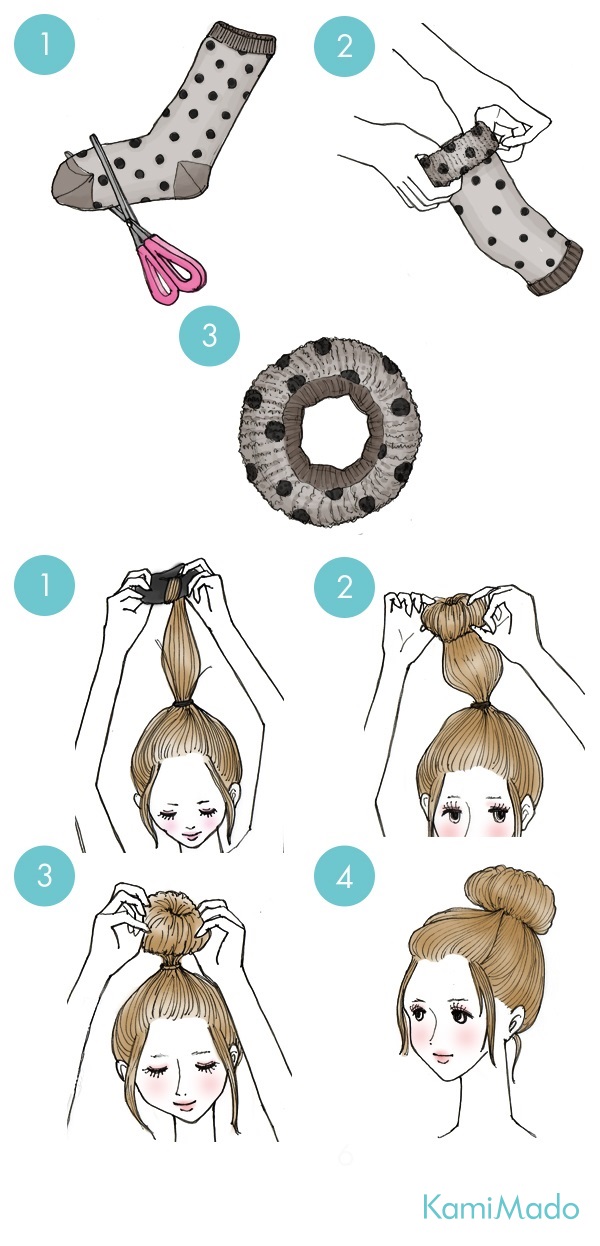 1

2

3

1

2

3

4

KamiMado